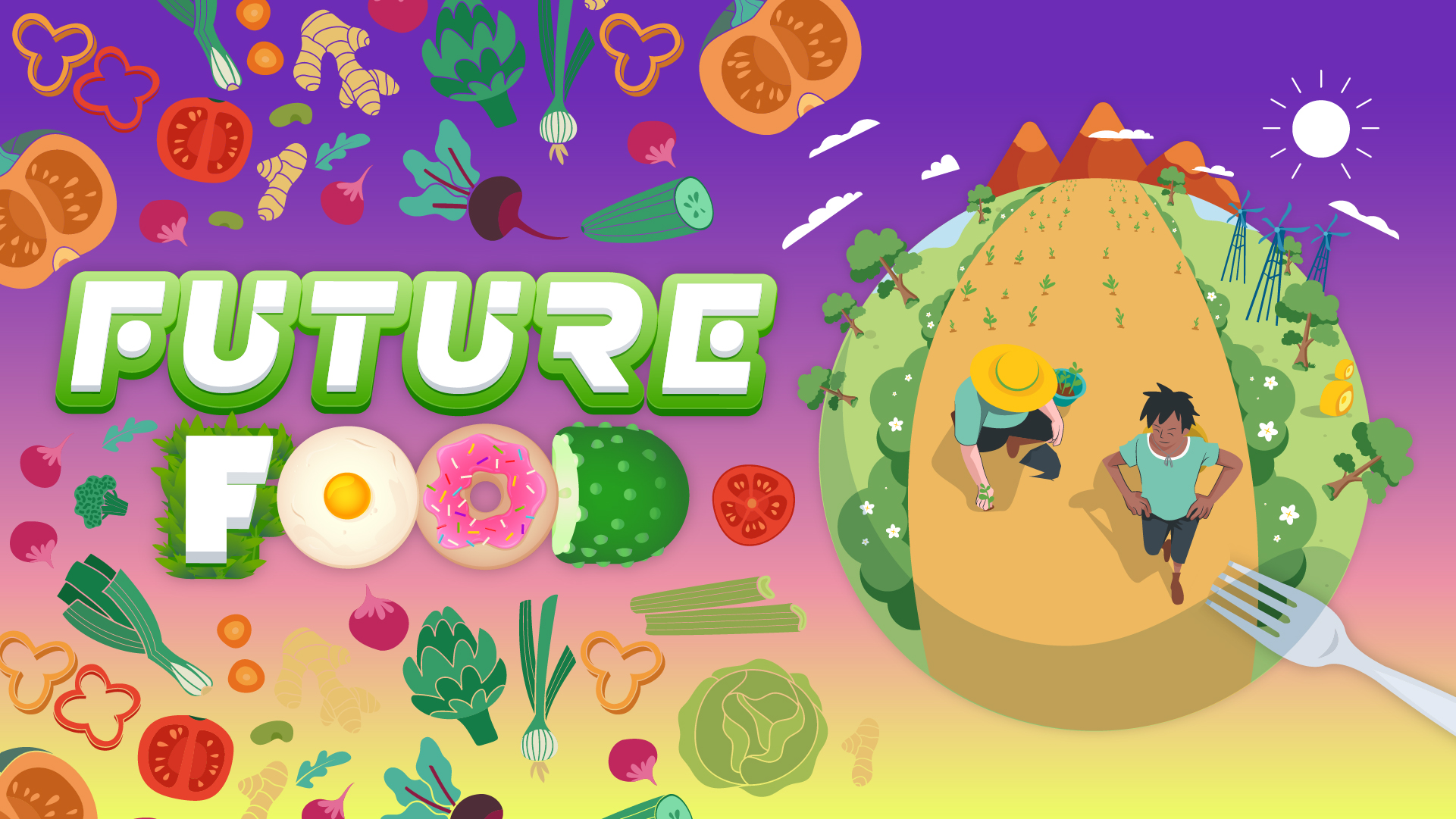 FUTURE
FOOD